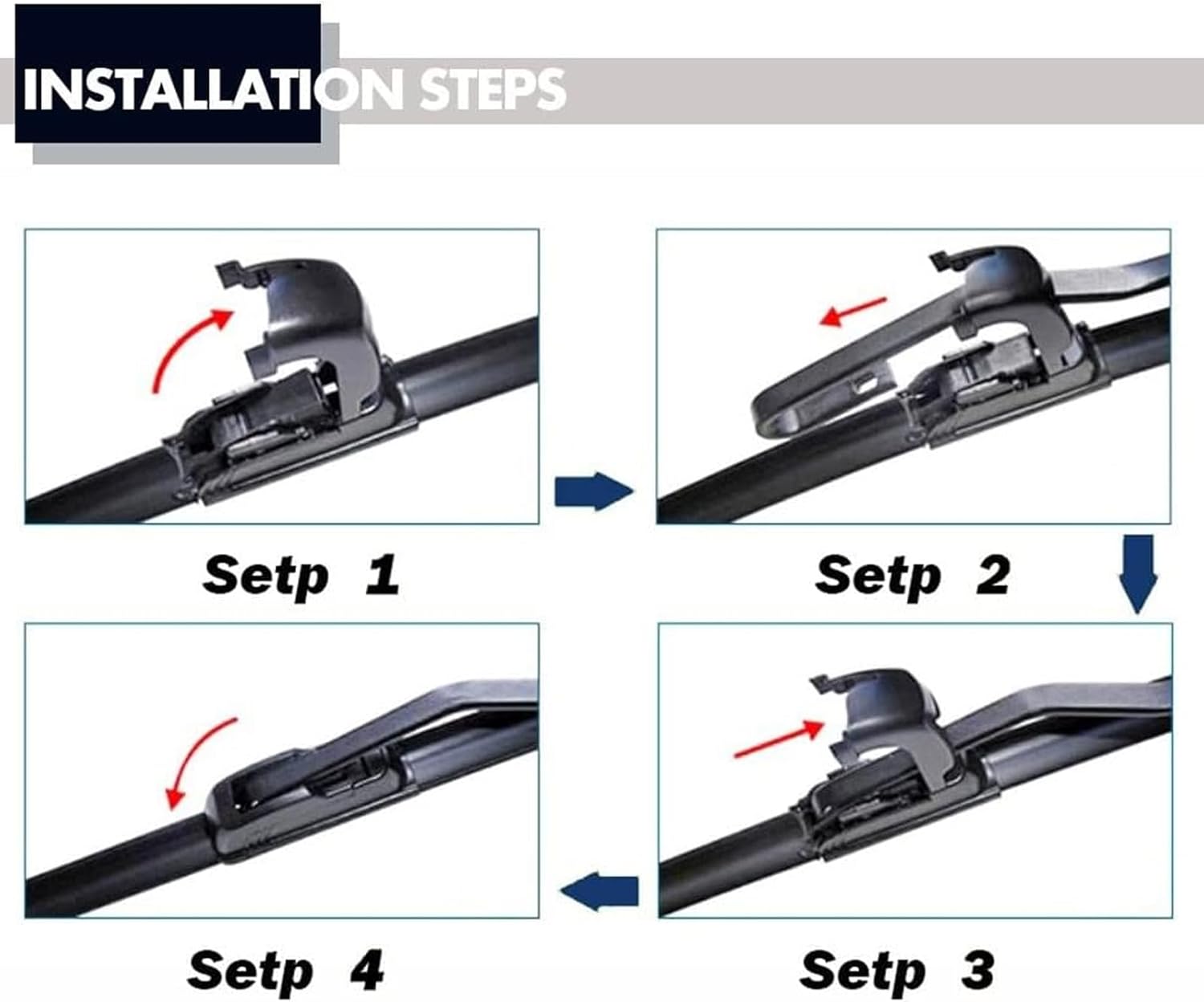 INSTALLATION STEPS

Setp 1

Setp 2

Setp 4

Setp 3